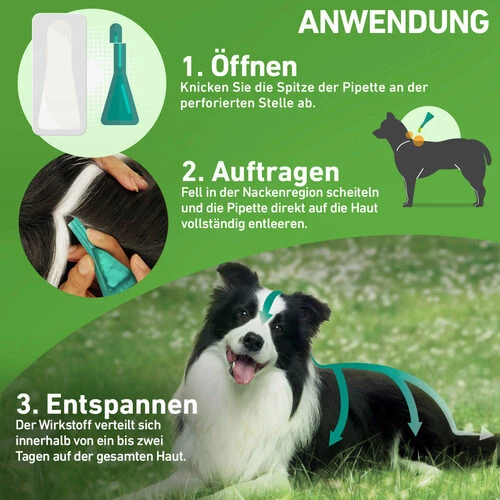 ANWENDUNG

1. Öffnen
Knicken Sie die Spitze der Pipette an der perforierten Stelle ab.

2. Auftragen
Fell in der Nackenregion scheiteln und die Pipette direkt auf die Haut vollständig entleeren.

3. Entspannen
Der Wirkstoff verteilt sich innerhalb von ein bis zwei Tagen auf der gesamten Haut.